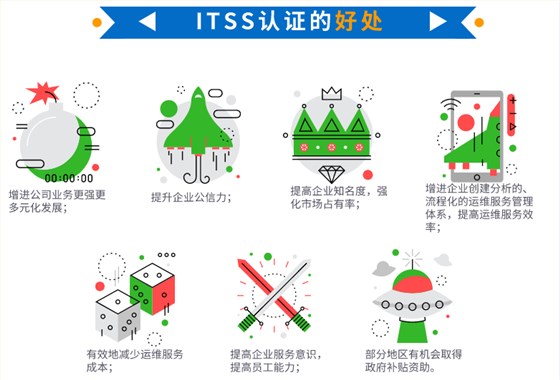 ITSS认证的好处

00:00:00

增进公司业务更强更多元化发展；

提升企业公信力；

提高企业知名度，强化市场占有率；

增进企业创建分析的、流程化的运维服务管理体系，提高运维服务效率；

有效地减少运维服务成本；

提高企业服务意识，提高员工能力；

部分地区有机会取得政府补贴资助。